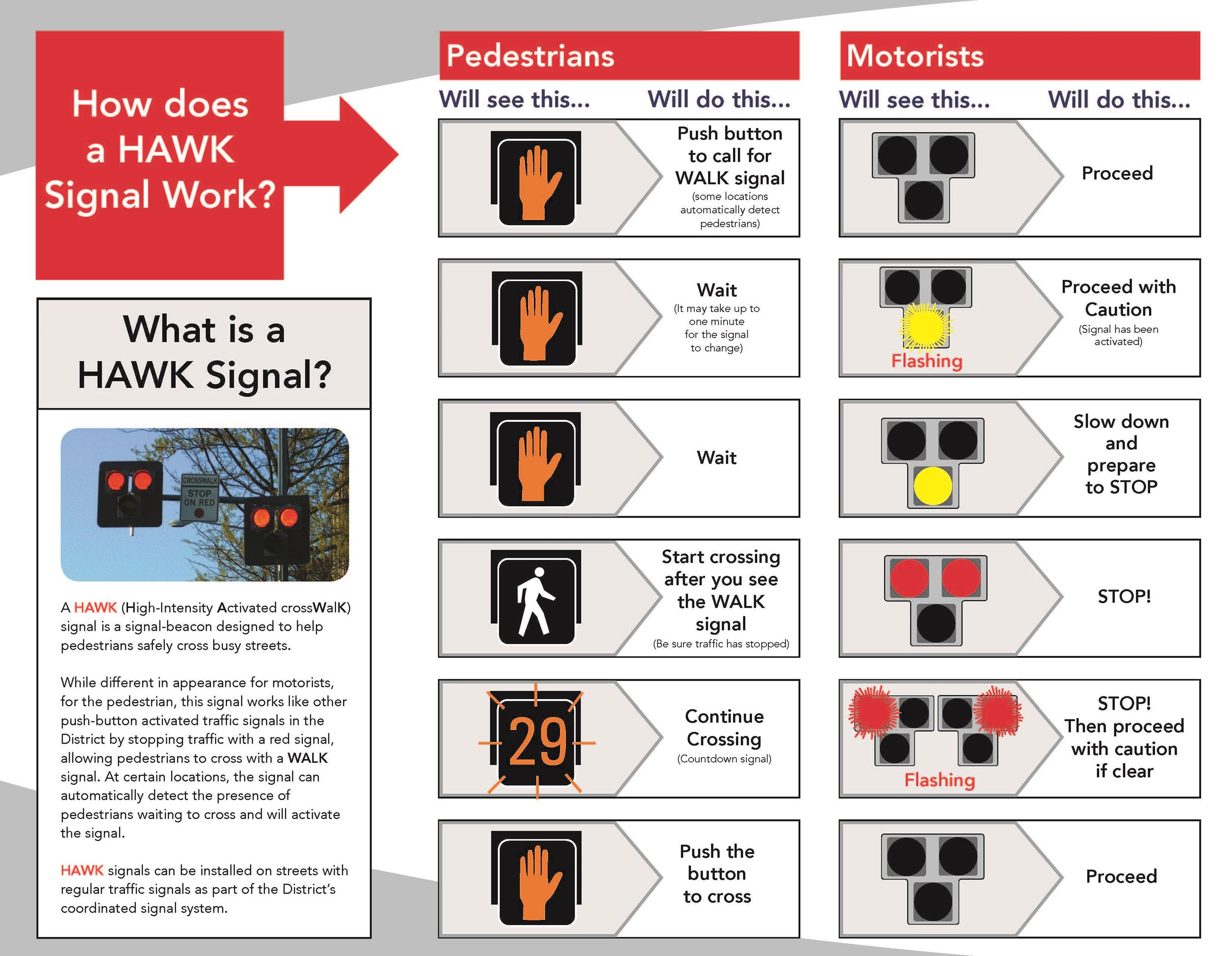 How does a HAWK Signal Work?

What is a HAWK Signal?

CROSSWALK STOP ON RED

A HAWK (High-Intensity Activated crossWalK) signal is a signal-beacon designed to help pedestrians safely cross busy streets.

While different in appearance for motorists, for the pedestrian, this signal works like other push-button activated traffic signals in the District by stopping traffic with a red signal, allowing pedestrians to cross with a WALK signal. At certain locations, the signal can automatically detect the presence of pedestrians waiting to cross and will activate the signal.

HAWK signals can be installed on streets with regular traffic signals as part of the District's coordinated signal system.

Pedestrians

Will see this... Will do this...

Push button to call for WALK signal (some locations automatically detect pedestrians)

Wait (It may take up to one minute for the signal to change)

Wait

Start crossing after you see the WALK signal (Be sure traffic has stopped)

29

Continue Crossing (Countdown signal)

Push the button to cross

Motorists

Will see this... Will do this...

Proceed

Flashing

Proceed with Caution (Signal has been activated)

Slow down and prepare to STOP

STOP!

Flashing

STOP! Then proceed with caution if clear

Proceed